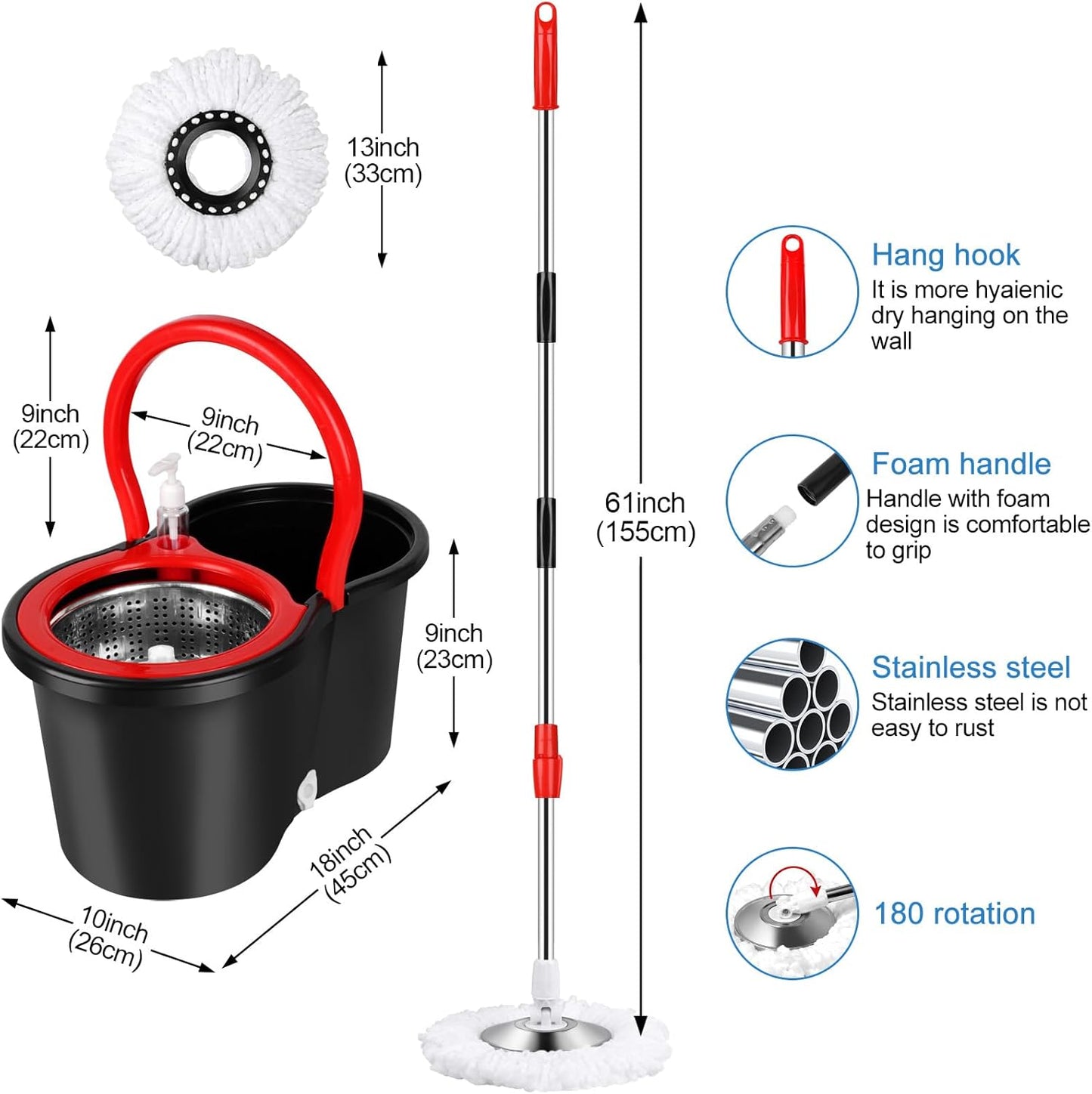 13inch
(33cm)

9inch
(22cm)

9inch
(22cm)

9inch
(23cm)

18inch
(45cm)

10inch
(26cm)

61inch
(155cm)

Hang hook
It is more hyaienic dry hanging on the wall

Foam handle
Handle with foam design is comfortable to grip

Stainless steel
Stainless steel is not easy to rust

180 rotation