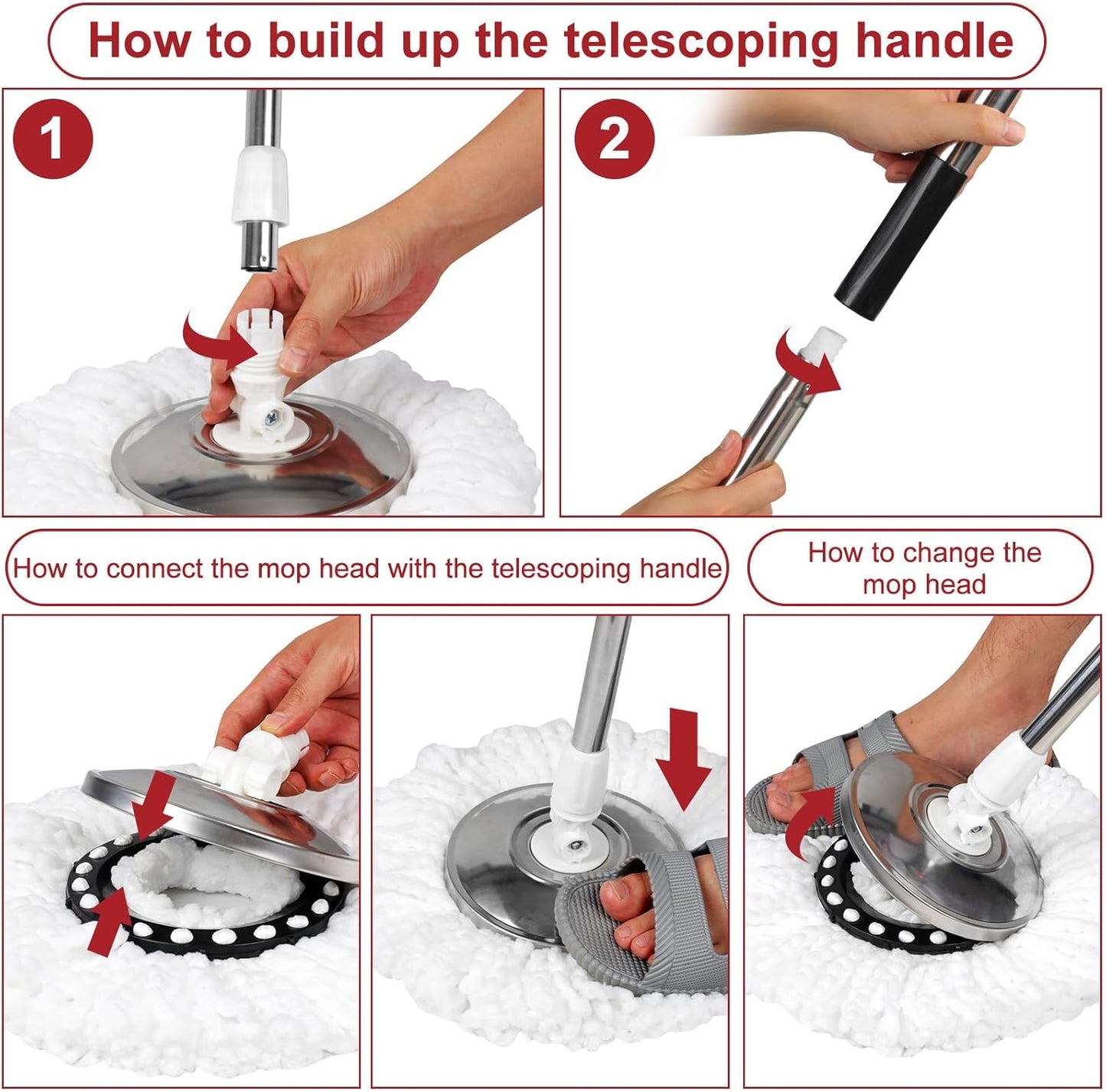 How to build up the telescoping handle

1

2

How to connect the mop head with the telescoping handle

How to change the mop head