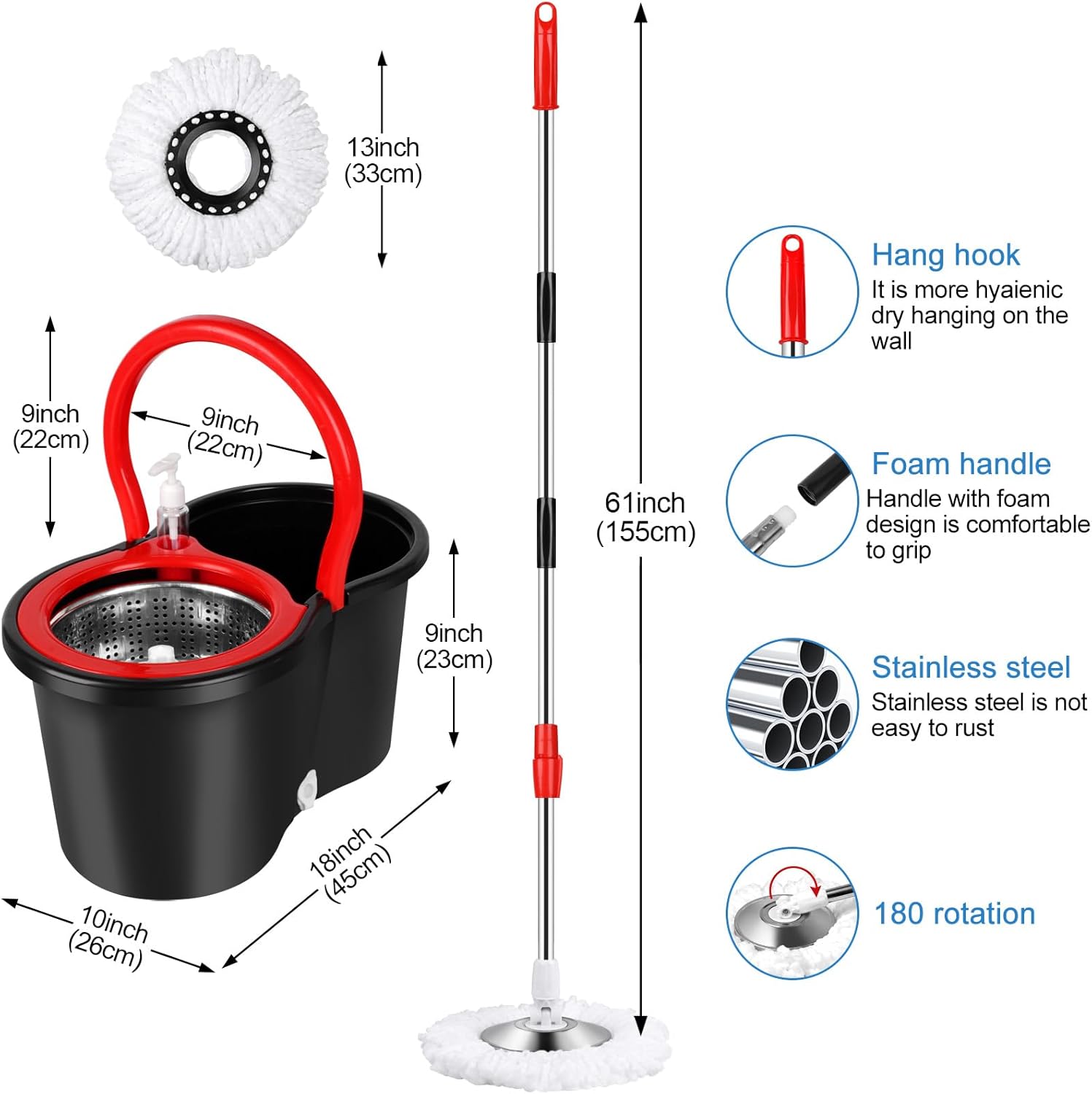 13inch
(33cm)

9inch
(22cm)

9inch
(22cm)

9inch
(23cm)

18inch
(45cm)

10inch
(26cm)

61inch
(155cm)

Hang hook
It is more hyaienic dry hanging on the wall

Foam handle
Handle with foam design is comfortable to grip

Stainless steel
Stainless steel is not easy to rust

180 rotation