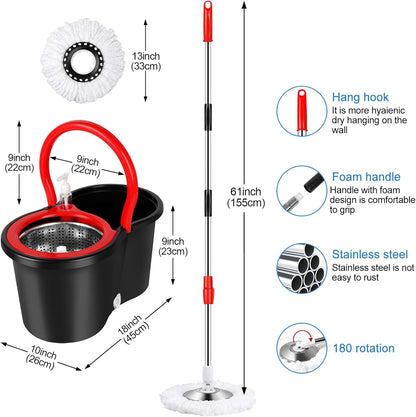 13inch
(33cm)

9inch
(22cm)

9inch
(22cm)

9inch
(23cm)

18inch
(45cm)

10inch
(26cm)

61inch
(155cm)

Hang hook
It is more hyaienic dry hanging on the wall

Foam handle
Handle with foam design is comfortable to grip

Stainless steel
Stainless steel is not easy to rust

180 rotation