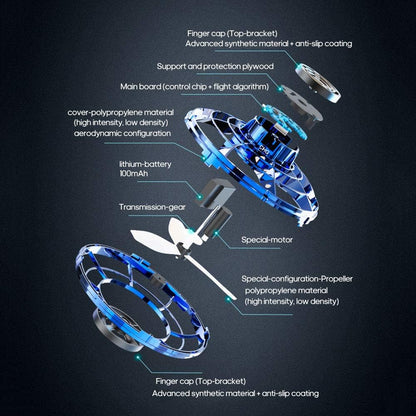 Finger cap (Top-bracket)
Advanced synthetic material + anti-slip coating

Support and protection plywood

Main board (control chip + flight algorithm)

cover-polypropylene material
(high intensity, low density)
aerodynamic configuration

lithium-battery
100mAh

Transmission-gear

Special-motor

Special-configuration-Propeller
polypropylene material
(high intensity, low density)

Finger cap (Top-bracket)
Advanced synthetic material + anti-slip coating